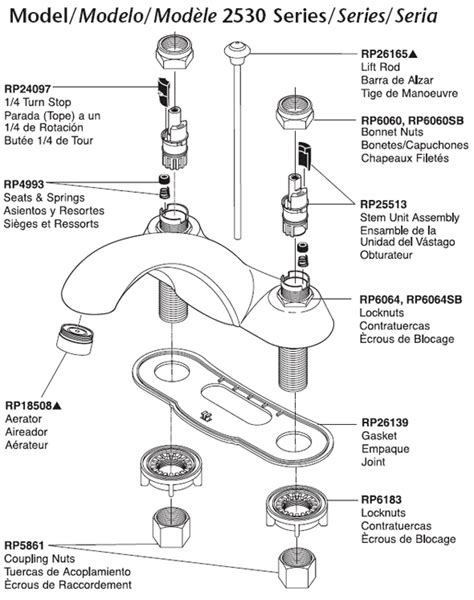 Model/Modelo/Modèle 2530 Series/Series/Seria

RP24097
1/4 Turn Stop
Parada (Tope) a un 1/4 de Rotación
Butée 1/4 de Tour

RP4993
Seats & Springs
Asientos y Resortes
Sièges et Ressorts

RP18508▲
Aerator
Aireador
Aérateur

RP5861
Coupling Nuts
Tuercas de Acoplamiento
Ècrous de Raccordement

RP26165▲
Lift Rod
Barra de Alzar
Tige de Manoeuvre

RP6060, RP6060SB
Bonnet Nuts
Bonetes/Capuchones
Chapeaux Filetés

RP25513
Stem Unit Assembly
Ensamble de la Unidad del Vástago
Obturateur

RP6064, RP6064SB
Locknuts
Contratuercas
Ècrous de Blocage

RP26139
Gasket
Empaque
Joint

RP6183
Locknuts
Contratuercas
Ècrous de Blocage