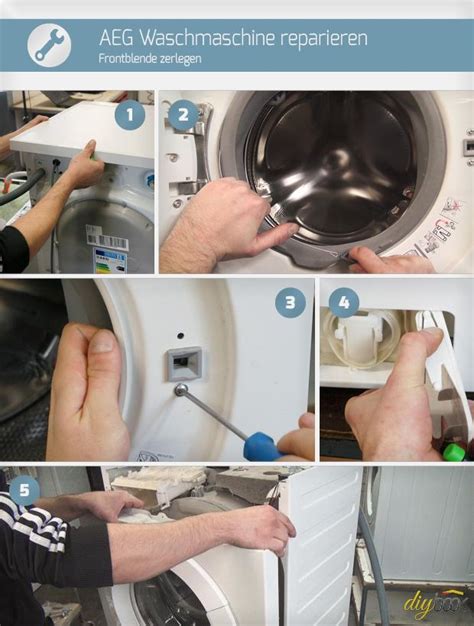 AEG Waschmaschine reparieren
Frontblende zerlegen

1

2

3

4

5

diybook