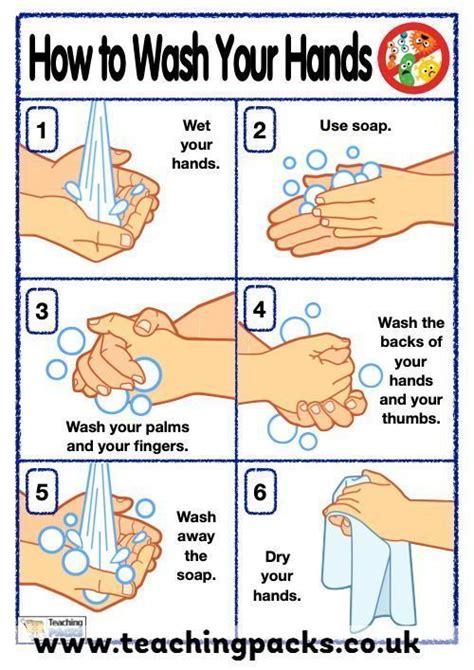 How to Wash Your Hands

1
Wet your hands.

2
Use soap.

3
Wash your palms and your fingers.

4
Wash the backs of your hands and your thumbs.

5
Wash away the soap.

6
Dry your hands.

Teaching PACKS

www.teachingpacks.co.uk