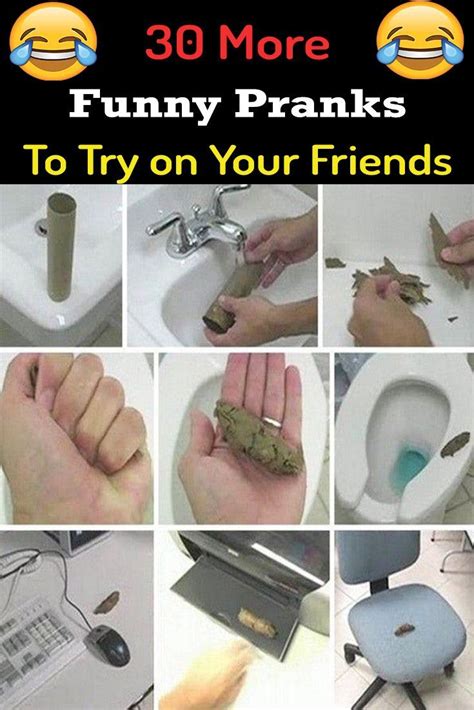 30 More
Funny Pranks
To Try on Your Friends