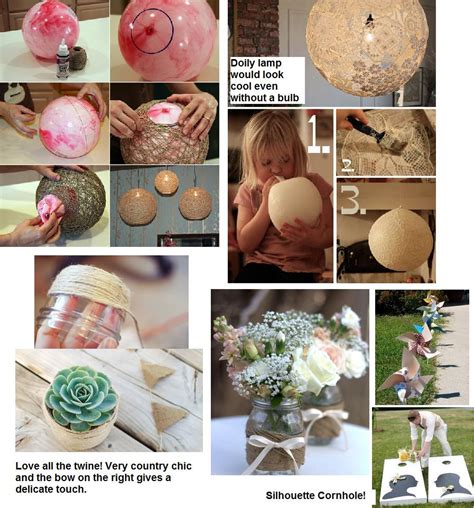 Doily lamp would look cool even without a bulb

1.

2.

3.

Love all the twine! Very country chic and the bow on the right gives a delicate touch.

Silhouette Cornhole!