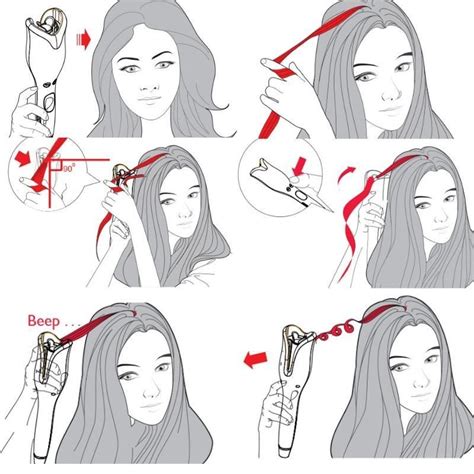 90°

Beep . . .