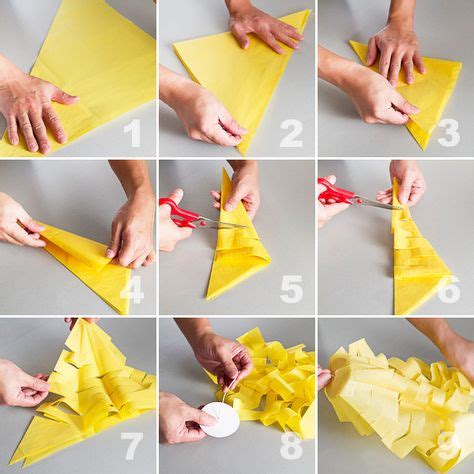 1
2
3
4
5
6
7
8
9