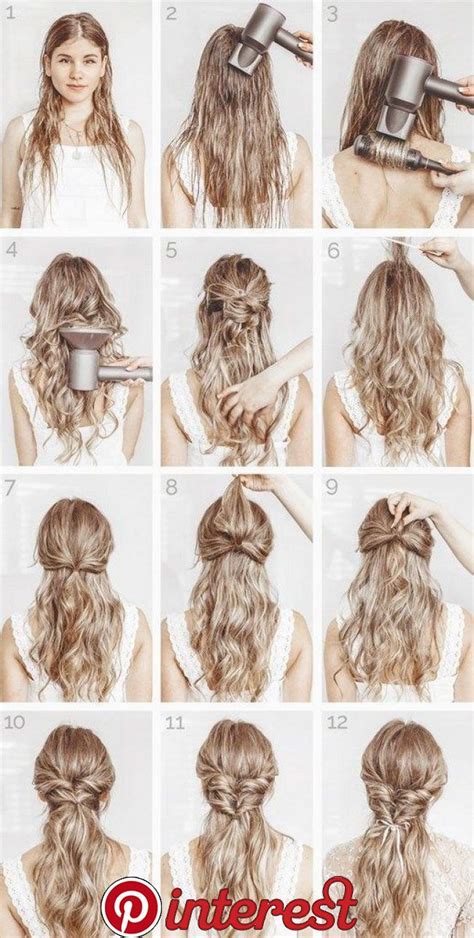 1
2
3
4
5
6
7
8
9
10
11
12
Pinterest