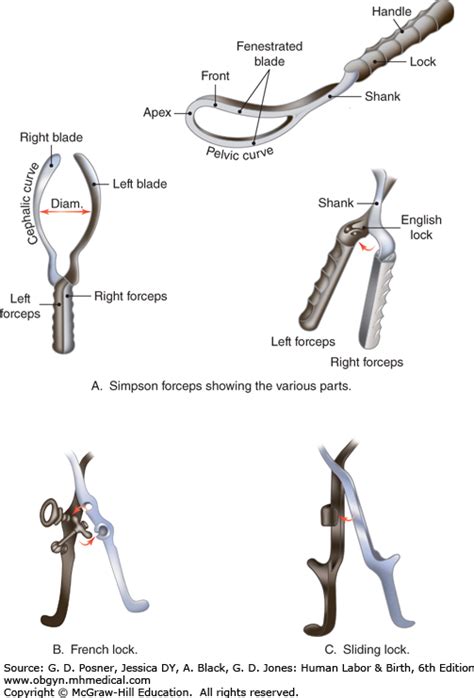 Handle
Fenestrated blade
Lock
Front
Shank
Apex
Pelvic curve
Right blade
Cephalic curve
Left blade
Diam.
Left forceps
Right forceps
Shank
English lock
Left forceps
Right forceps

A. Simpson forceps showing the various parts.

B. French lock.

C. Sliding lock.

Source: G. D. Posner, Jessica DY, A. Black, G. D. Jones: Human Labor & Birth, 6th Edition
www.obgyn.mhmedical.com
Copyright © McGraw-Hill Education. All rights reserved.