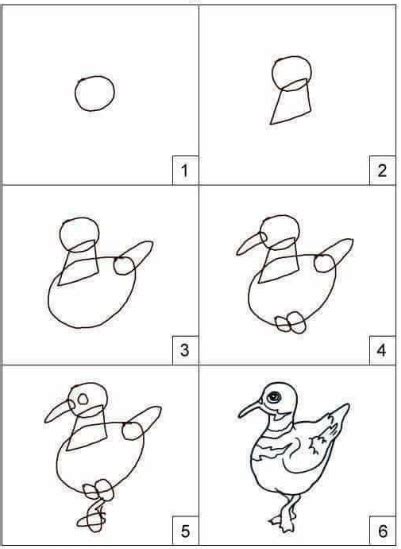 1

2

3

4

5

6