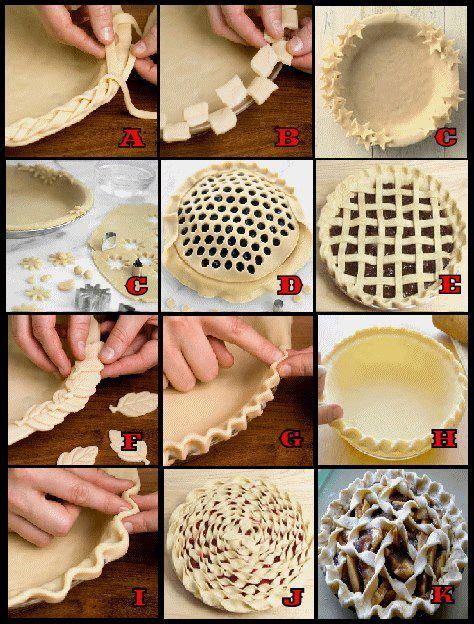 A
B
C
C
D
E
F
G
H
I
J
K