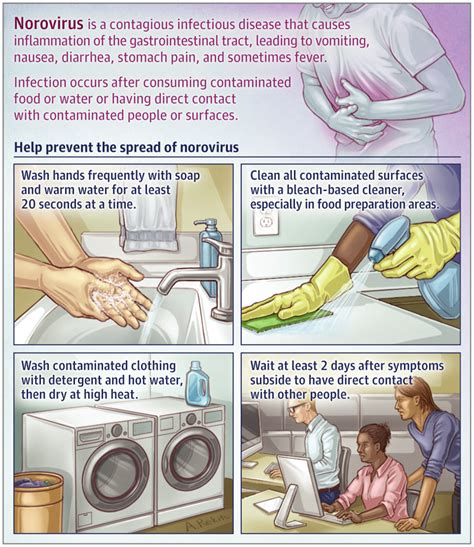 Norovirus is a contagious infectious disease that causes inflammation of the gastrointestinal tract, leading to vomiting, nausea, diarrhea, stomach pain, and sometimes fever.

Infection occurs after consuming contaminated food or water or having direct contact with contaminated people or surfaces.

Help prevent the spread of norovirus

Wash hands frequently with soap and warm water for at least 20 seconds at a time.

Clean all contaminated surfaces with a bleach-based cleaner, especially in food preparation areas.

Wash contaminated clothing with detergent and hot water, then dry at high heat.

Wait at least 2 days after symptoms subside to have direct contact with other people.

A. Rekito